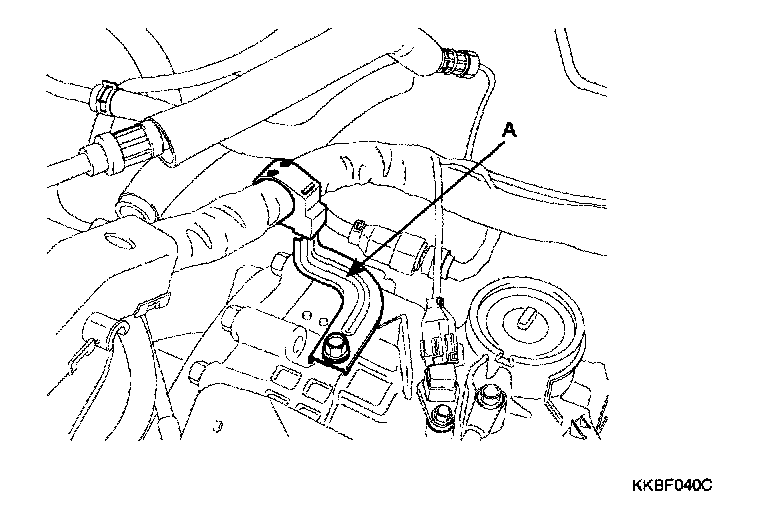 A

KKBF040C