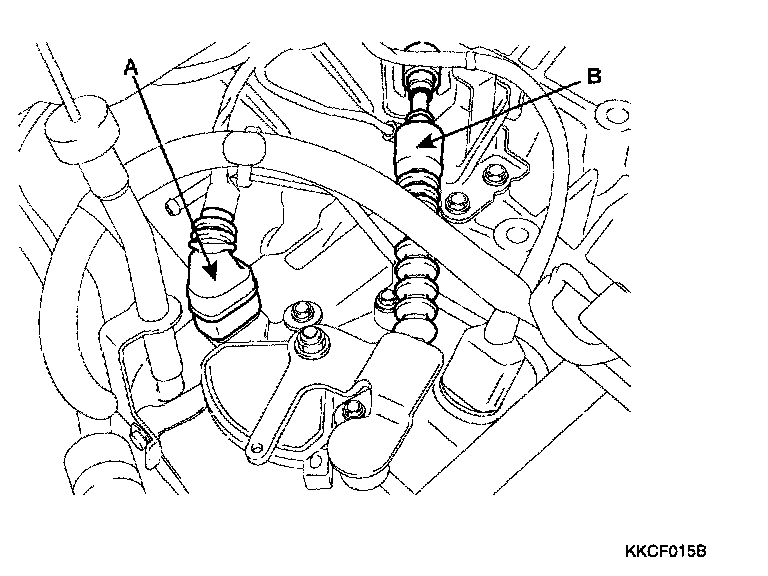 A

B

KKCF015B