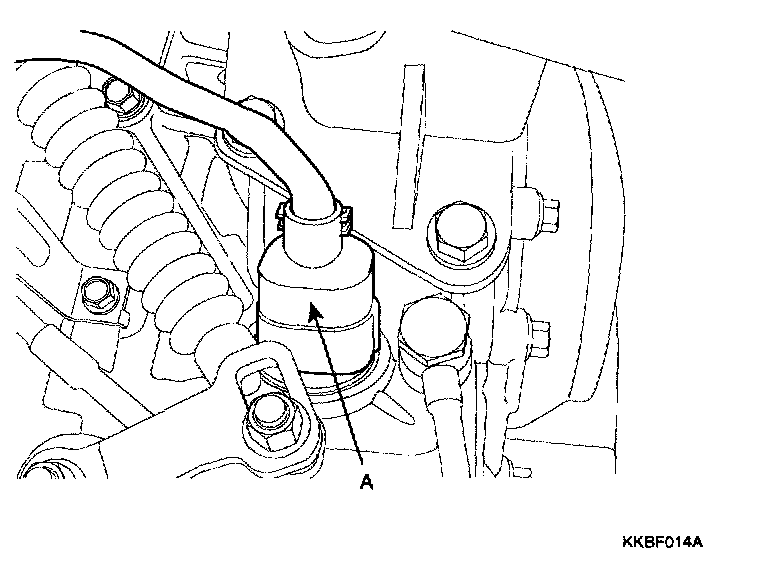 A

KKBF014A