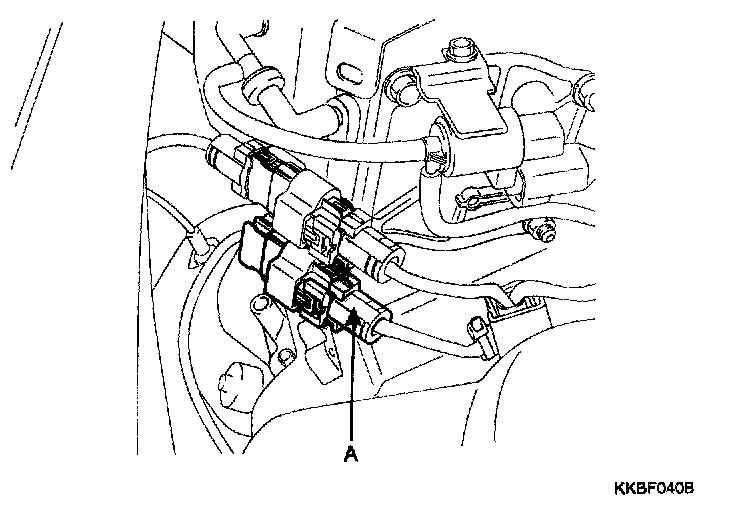 A

KKBF040B