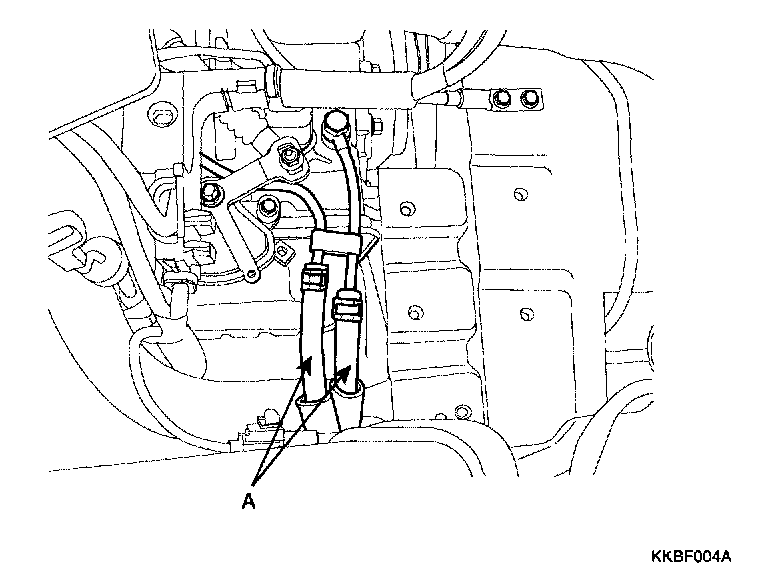 A

KKBF004A