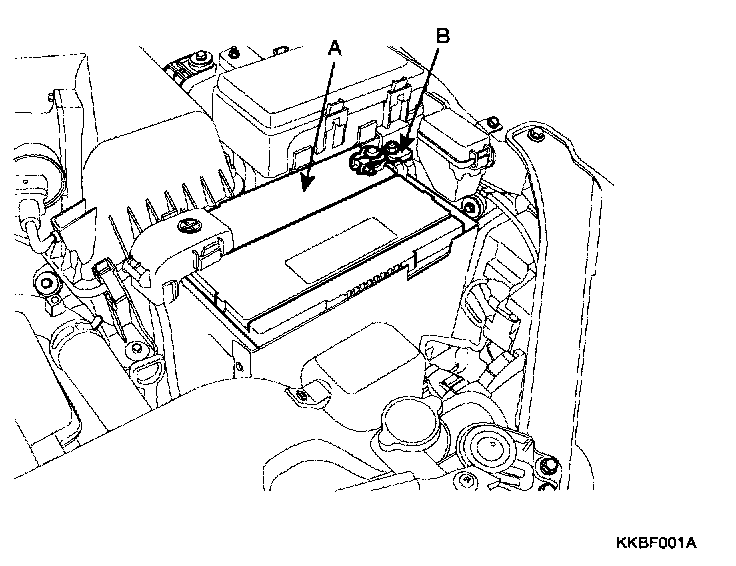 A
B
KKBF001A