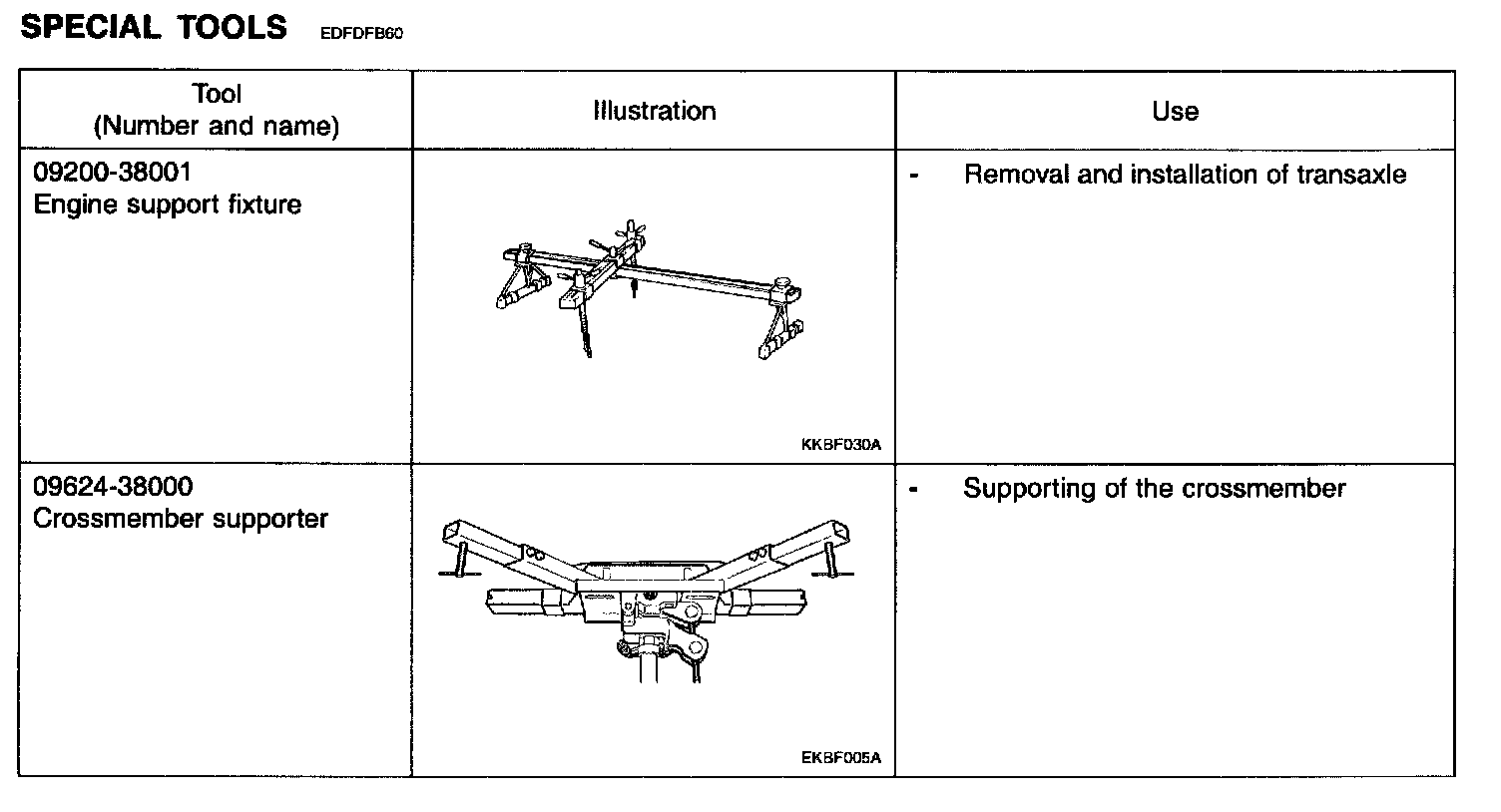 SPECIAL TOOLS EDFDFB60

| Tool (Number and name) | Illustration | Use |
|---|---|---|
| 09200-38001 Engine support fixture | KKBF030A | - Removal and installation of transaxle |
| 09624-38000 Crossmember supporter | EKBF005A | - Supporting of the crossmember |