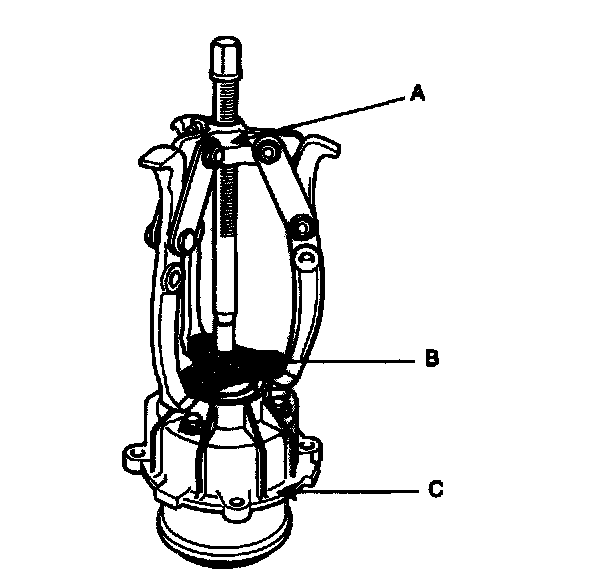 A
B
C