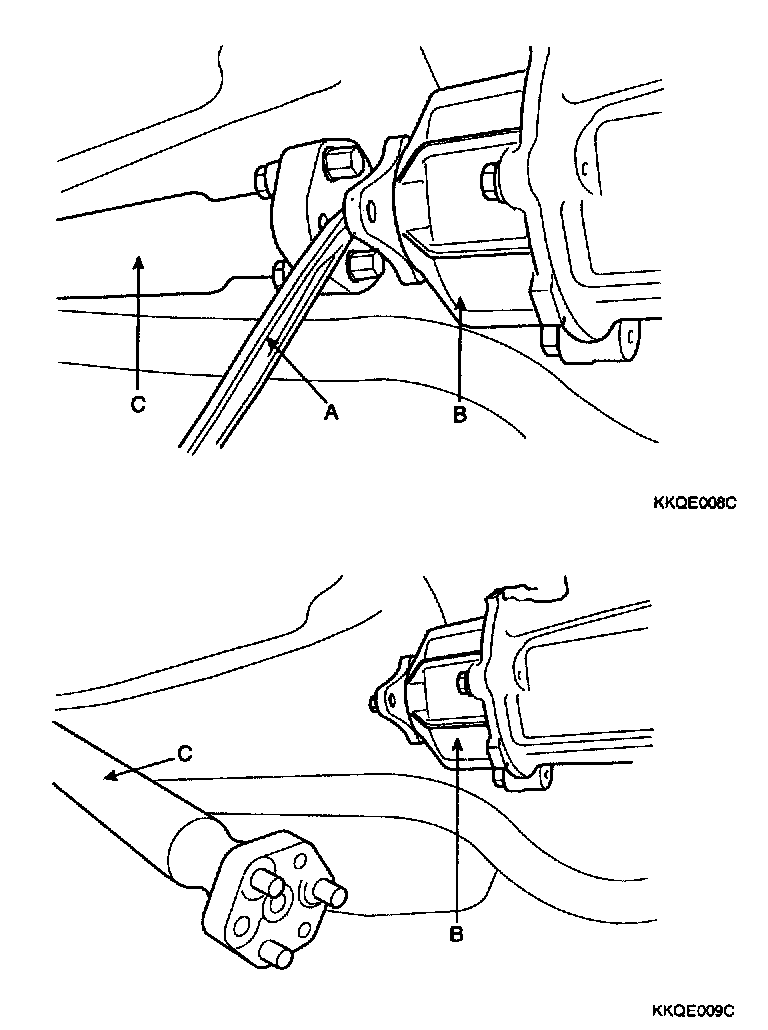 C
A
B
KKQE008C
C
B
KKQE009C