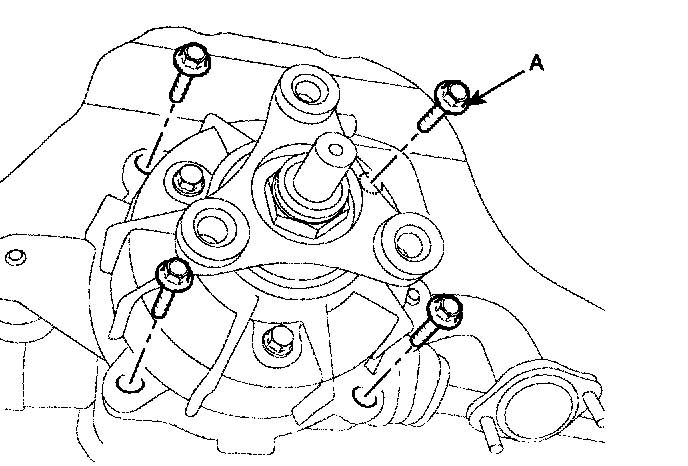 A