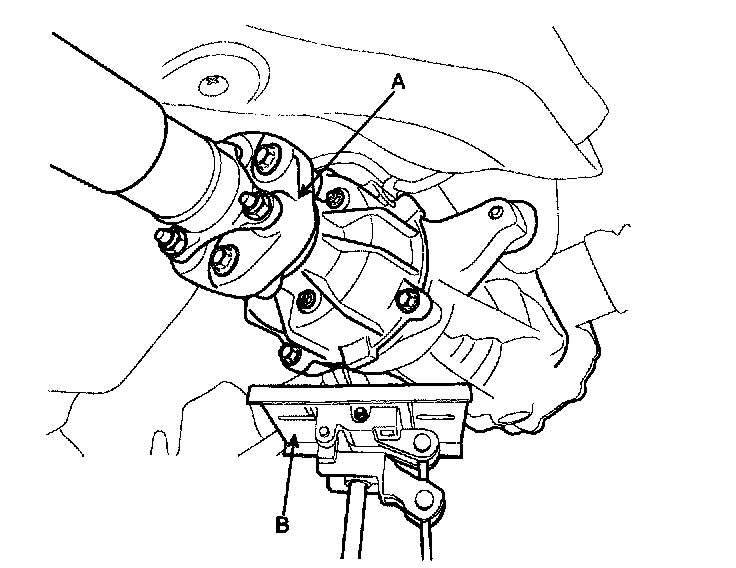 A

B