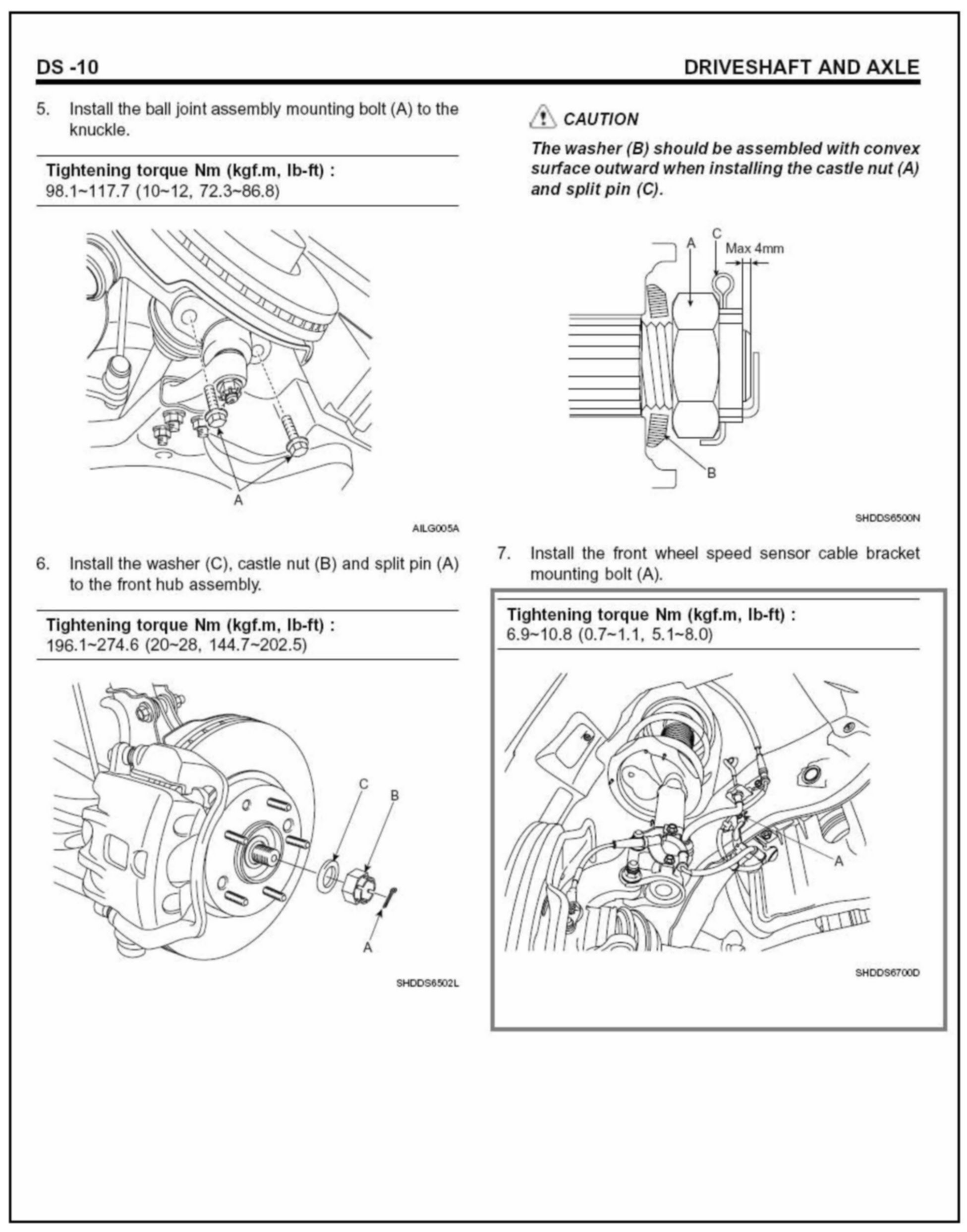 DS -10

DRIVESHAFT AND AXLE

5. Install the ball joint assembly mounting bolt (A) to the knuckle.

Tightening torque Nm (kgf.m, lb-ft) :
98.1~117.7 (10~12, 72.3~86.8)

A

AILG005A

6. Install the washer (C), castle nut (B) and split pin (A) to the front hub assembly.

Tightening torque Nm (kgf.m, lb-ft) :
196.1~274.6 (20~28, 144.7~202.5)

C
B
A

SHDDS6502L

CAUTION

The washer (B) should be assembled with convex surface outward when installing the castle nut (A) and split pin (C).

A
C
Max 4mm
B

SHDDS6500N

7. Install the front wheel speed sensor cable bracket mounting bolt (A).

Tightening torque Nm (kgf.m, lb-ft) :
6.9~10.8 (0.7~1.1, 5.1~8.0)

A

SHDDS6700D