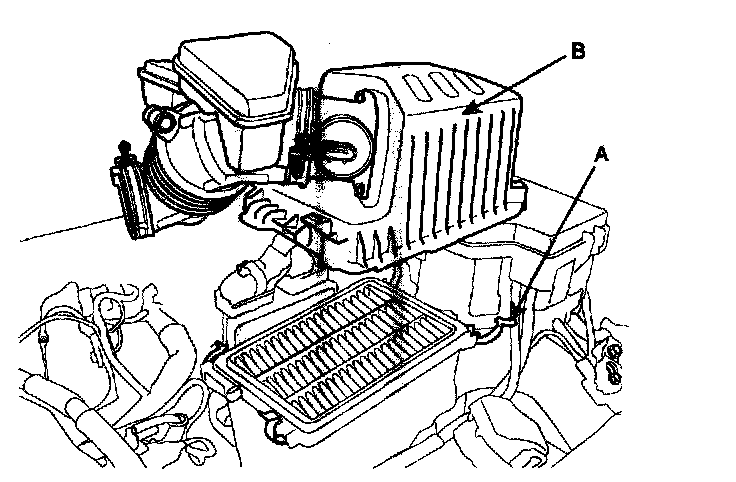 B

A