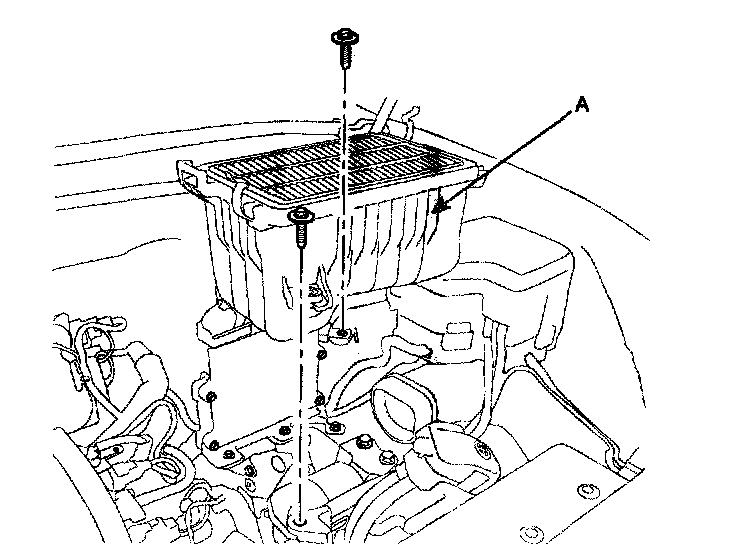 A