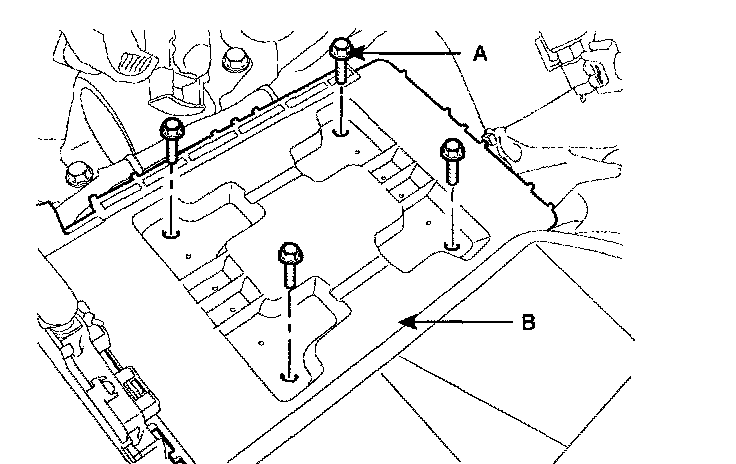 A

B