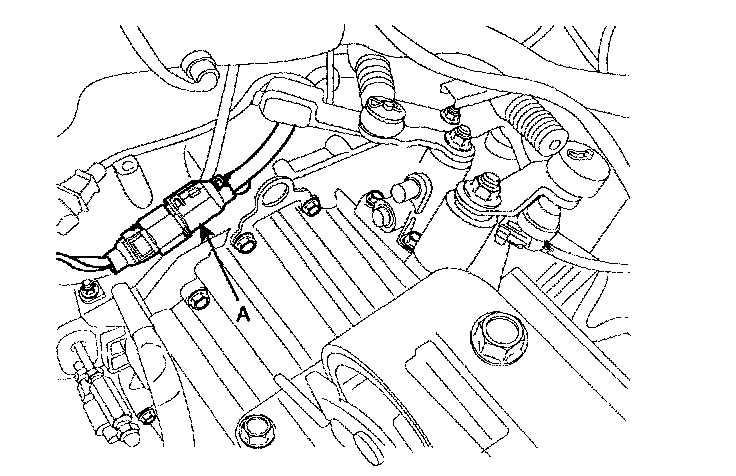 A