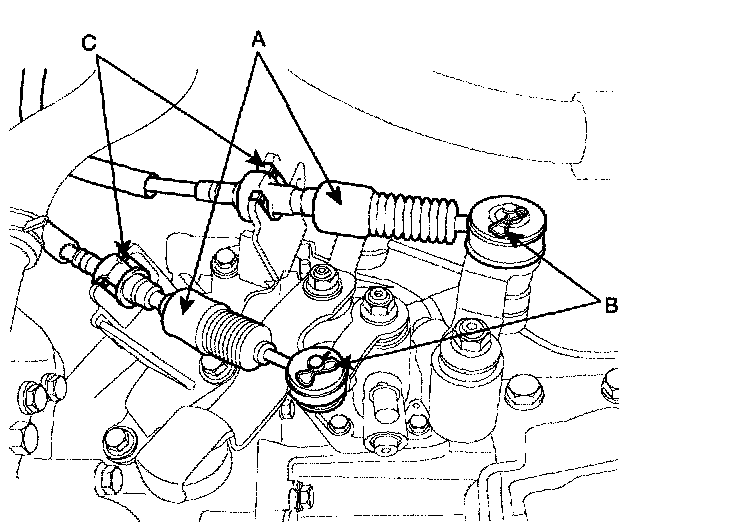 C
A
B