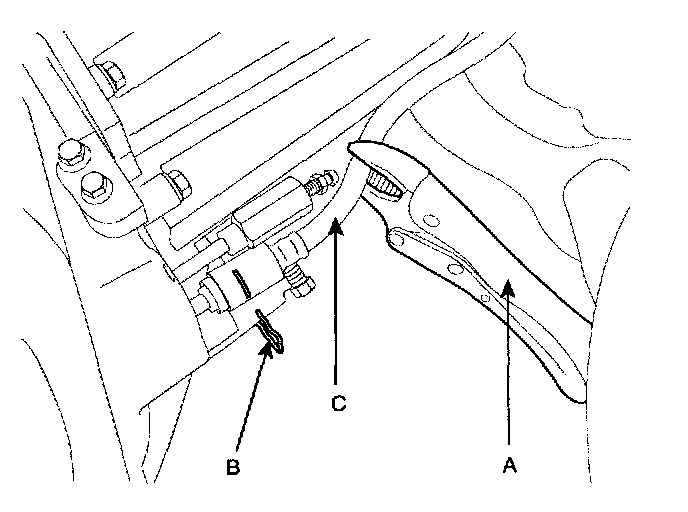 C
B
A