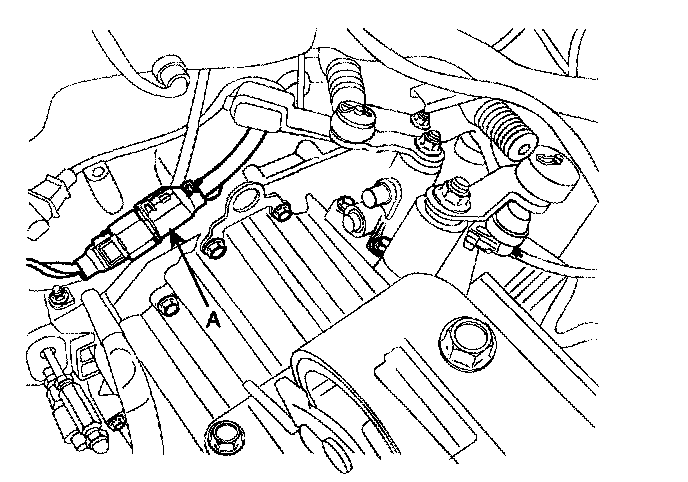 A