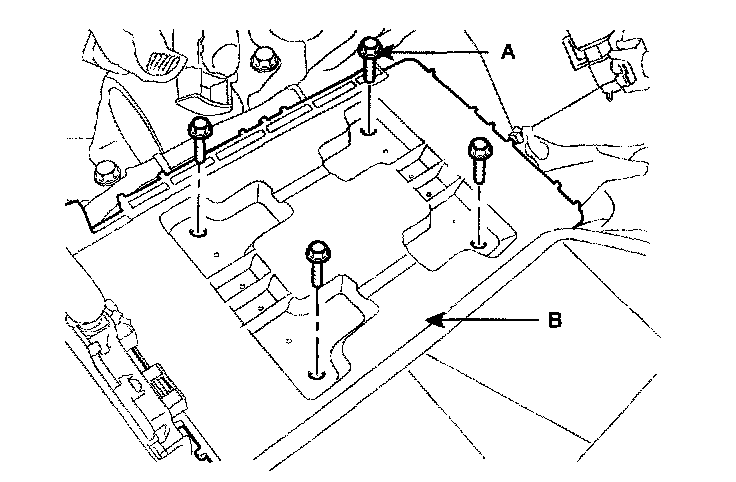 A

B