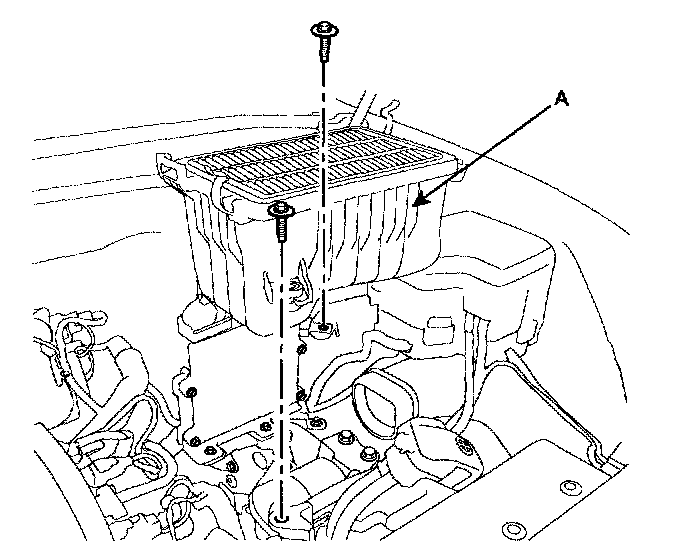 A