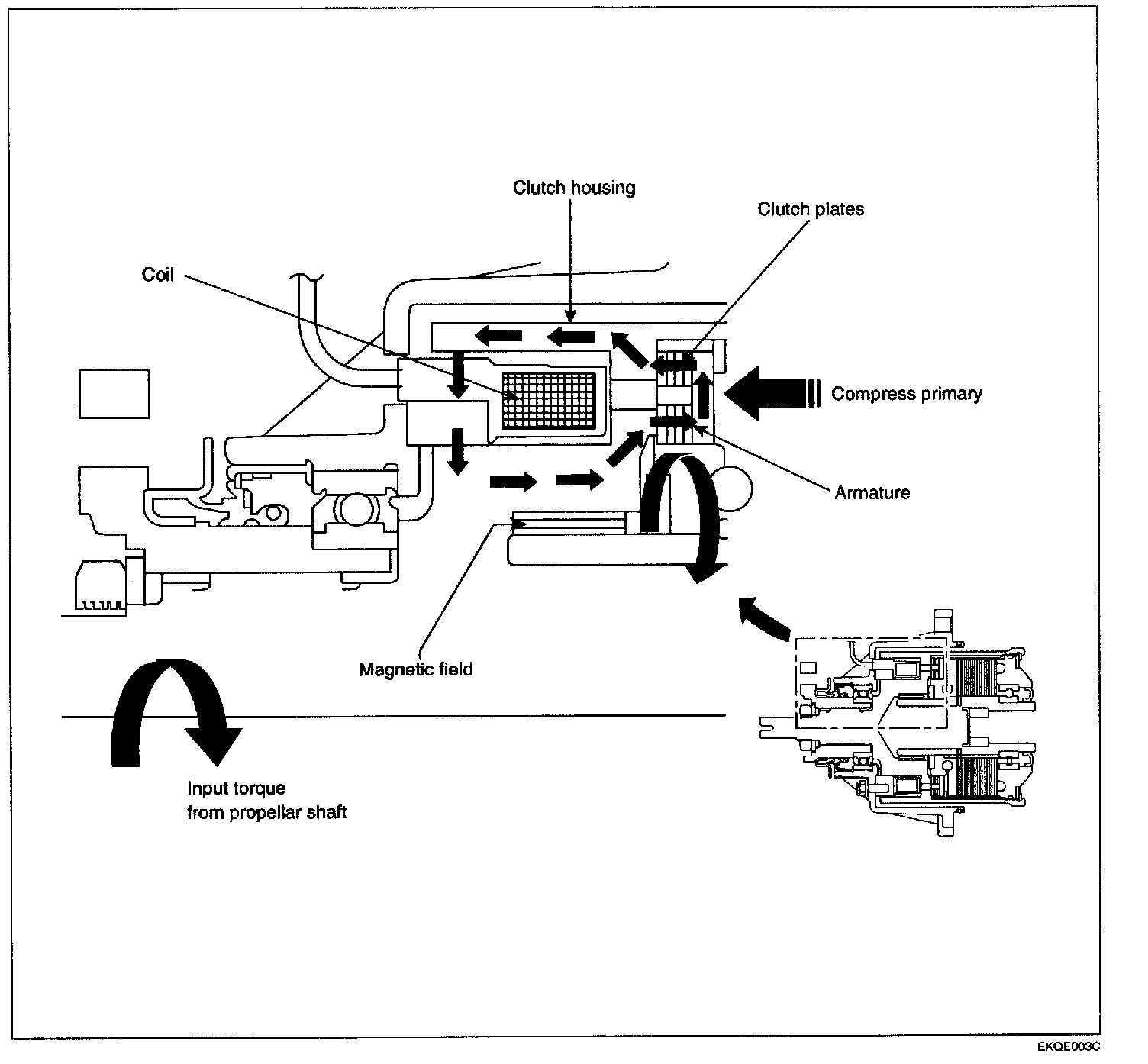 Clutch housing

Clutch plates

Coil

Compress primary

Armature

Magnetic field

Input torque
from propellar shaft

EKQE003C