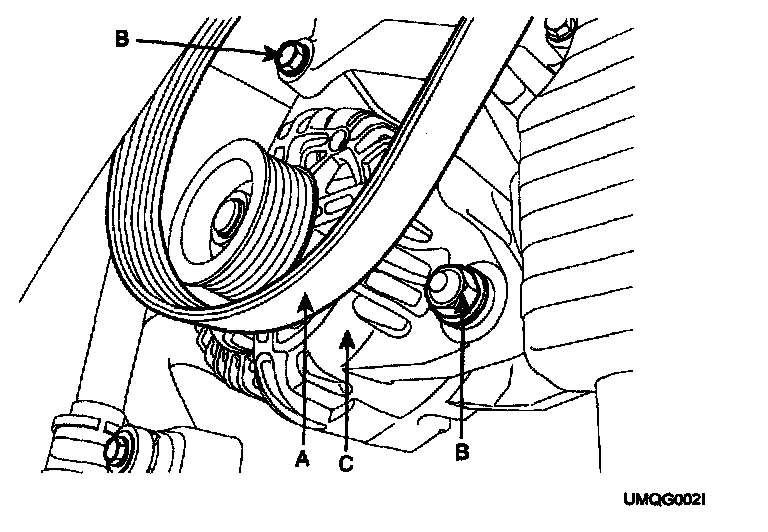 B
A
C
B
UMQG002I