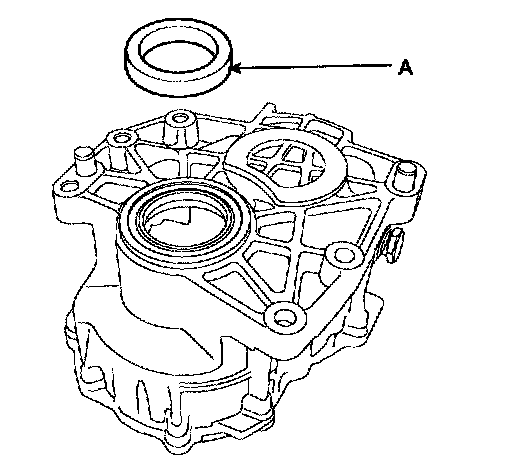 A