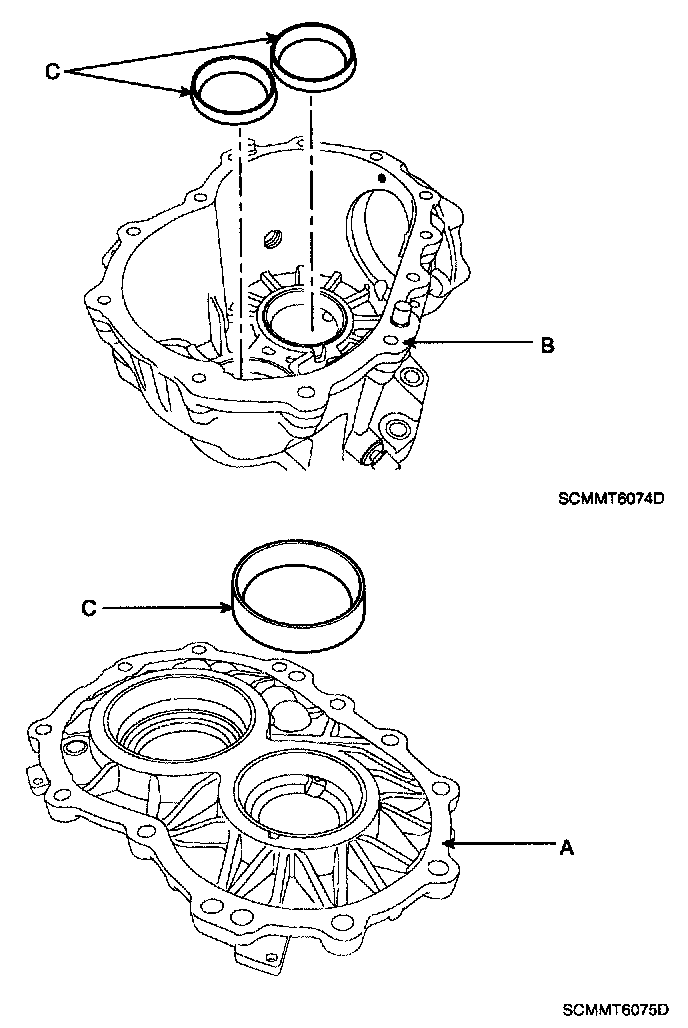 C

B

SCMMT6074D

C

A

SCMMT6075D