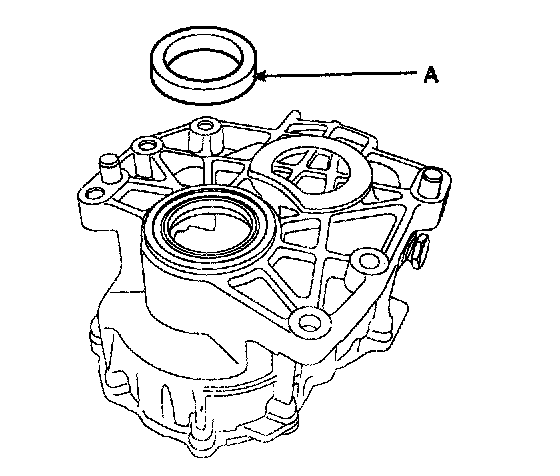 A