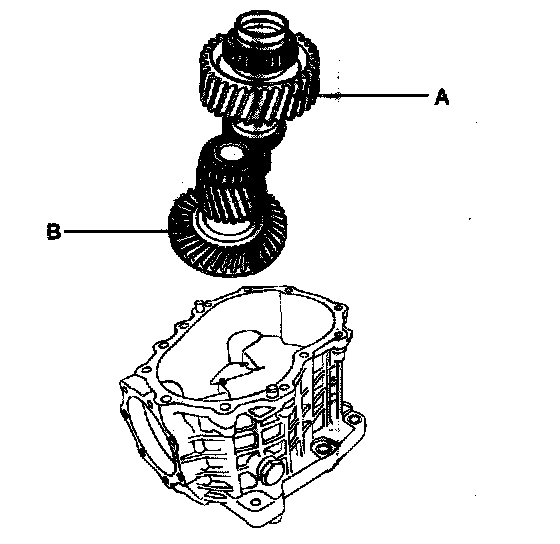 A

B