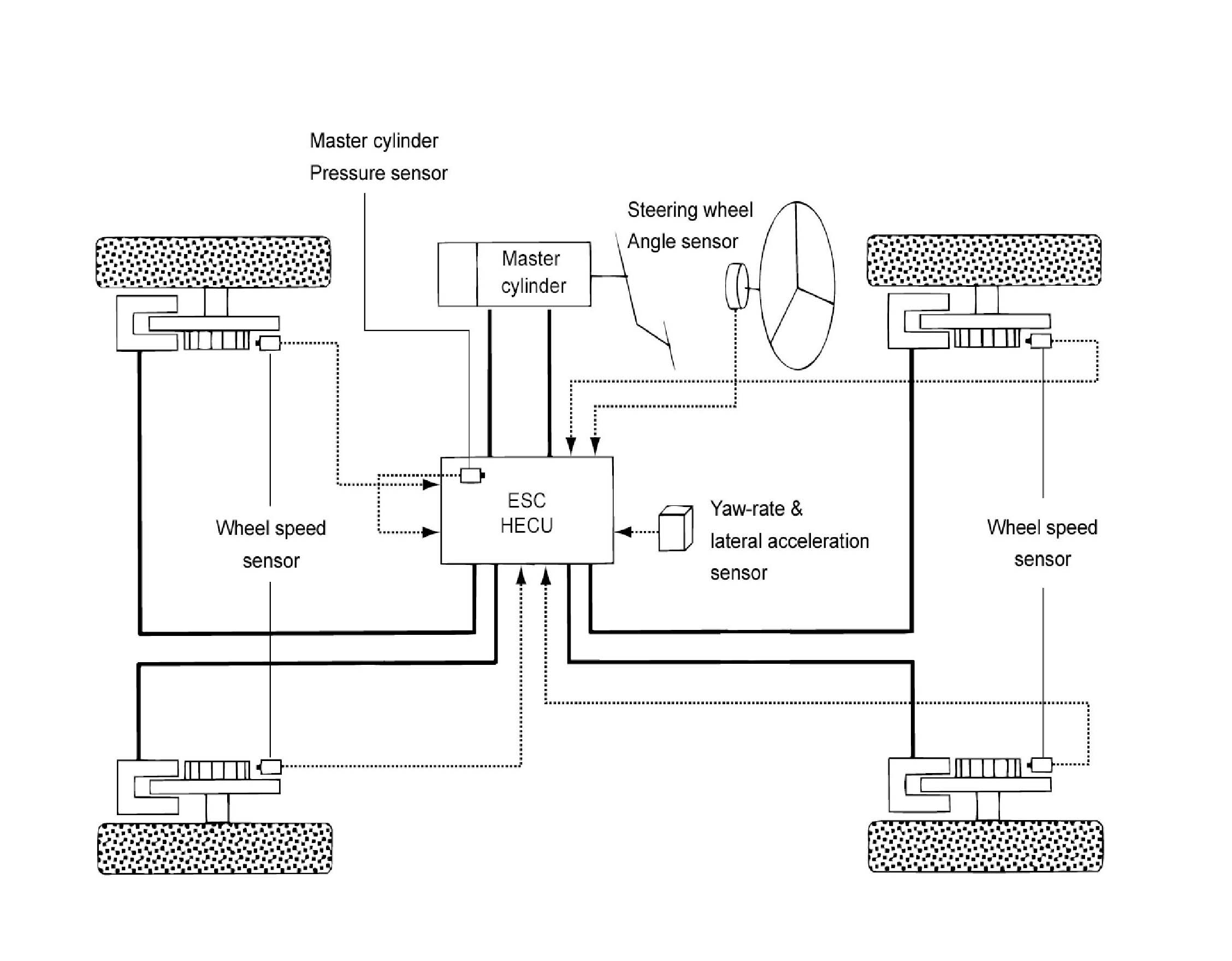 Master cylinder
Pressure sensor

Steering wheel
Angle sensor

Master
cylinder

ESC
HECU

Wheel speed
sensor

Yaw-rate &
lateral acceleration
sensor

Wheel speed
sensor