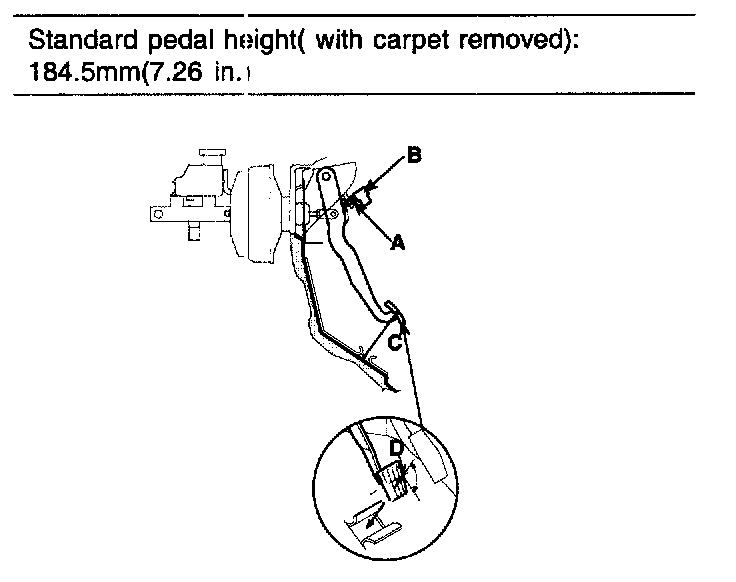 Standard pedal height( with carpet removed):
184.5mm(7.26 in.)

B
A
C
D