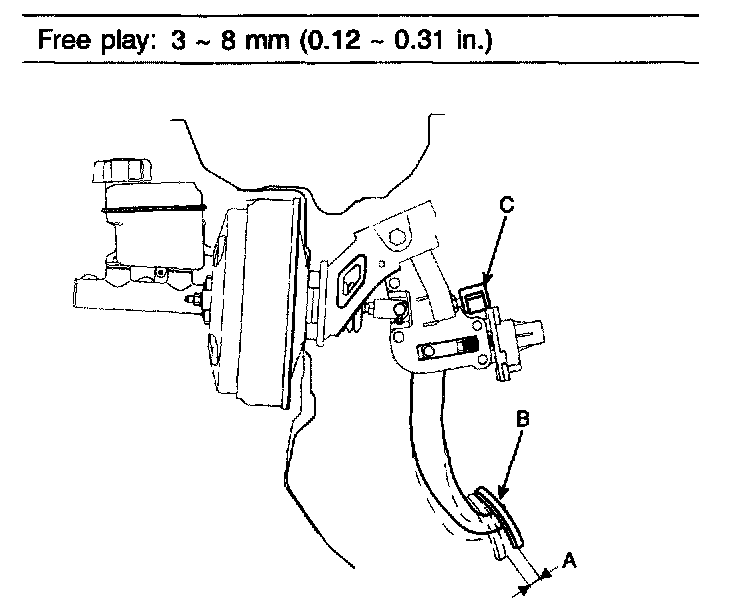 Free play: 3 ~ 8 mm (0.12 ~ 0.31 in.)

C

B

A