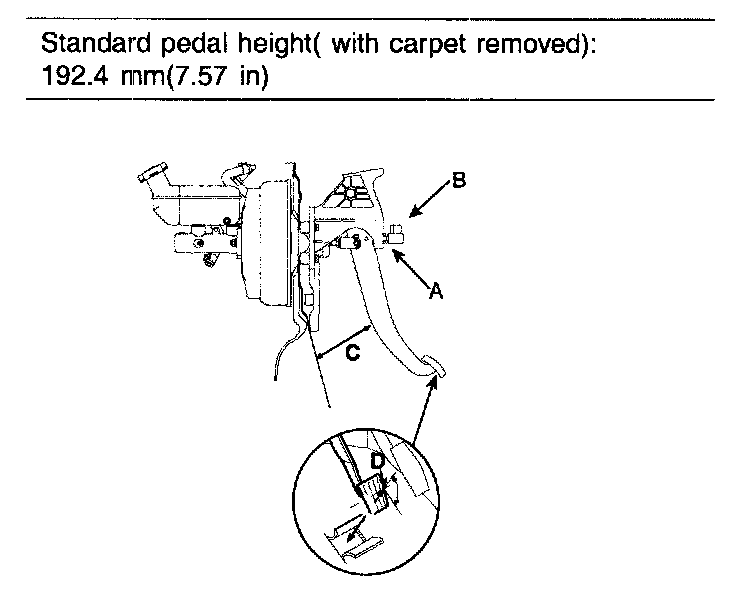 Standard pedal height( with carpet removed): 192.4 mm(7.57 in)

B

A

C

D