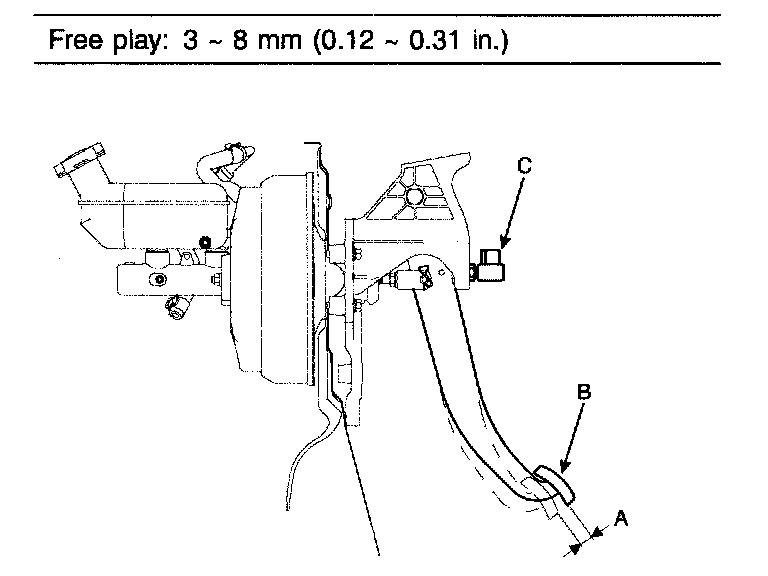 Free play: 3 ~ 8 mm (0.12 ~ 0.31 in.)

C

B

A