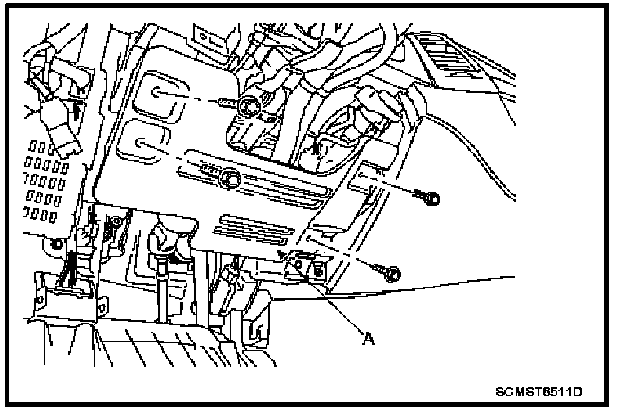 A

SCMST6511D