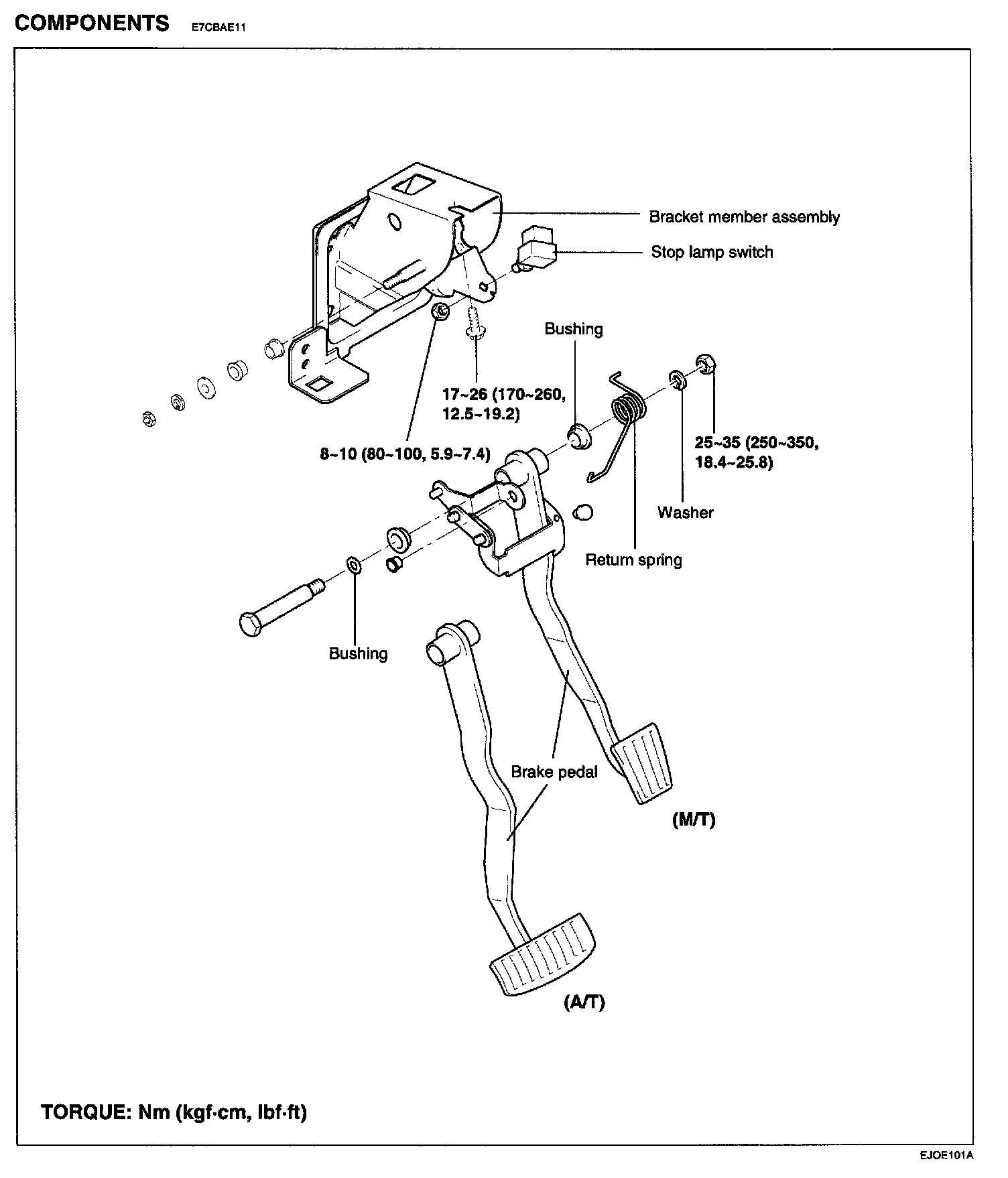 COMPONENTS E7CBAE11

Bracket member assembly

Stop lamp switch

Bushing

17~26 (170~260, 12.5~19.2)

8~10 (80~100, 5.9~7.4)

25~35 (250~350, 18.4~25.8)

Washer

Return spring

Bushing

Brake pedal

(M/T)

(A/T)

TORQUE: Nm (kgf·cm, lbf·ft)

EJOE101A