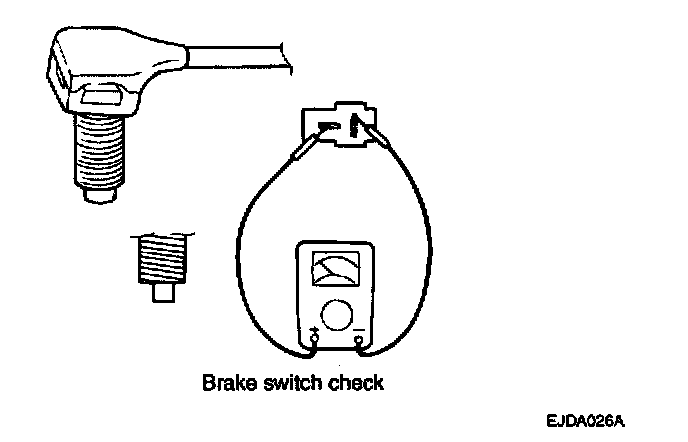 + −

Brake switch check

EJDA026A