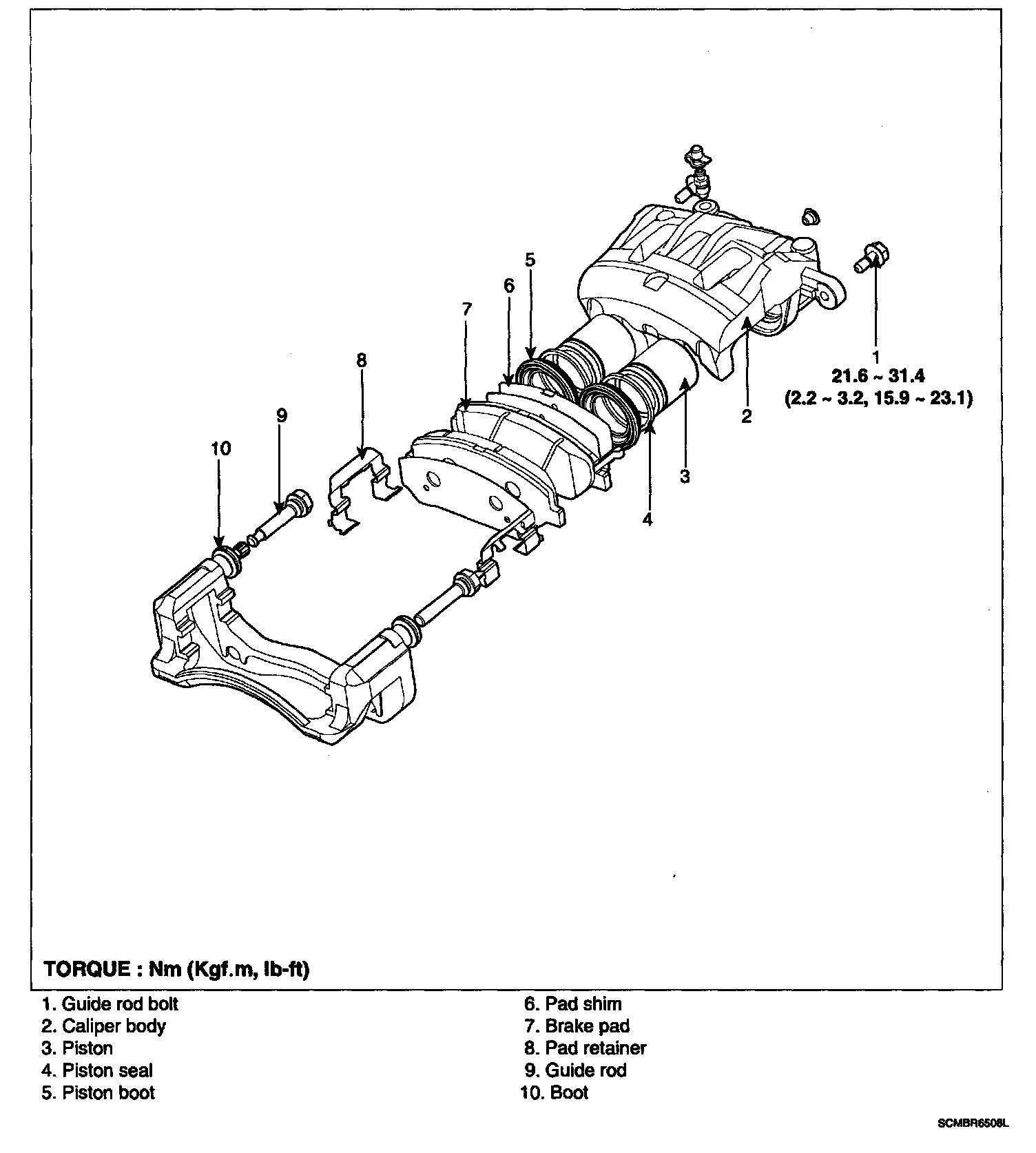 5
6
7
8
9
10
1
21.6 ~ 31.4
(2.2 ~ 3.2, 15.9 ~ 23.1)
2
3
4

TORQUE : Nm (Kgf.m, lb-ft)

1. Guide rod bolt
2. Caliper body
3. Piston
4. Piston seal
5. Piston boot

6. Pad shim
7. Brake pad
8. Pad retainer
9. Guide rod
10. Boot

SCMBR6508L