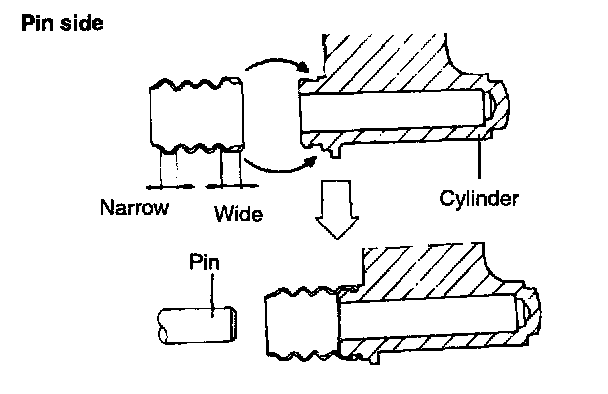 Pin side

Narrow

Wide

Cylinder

Pin