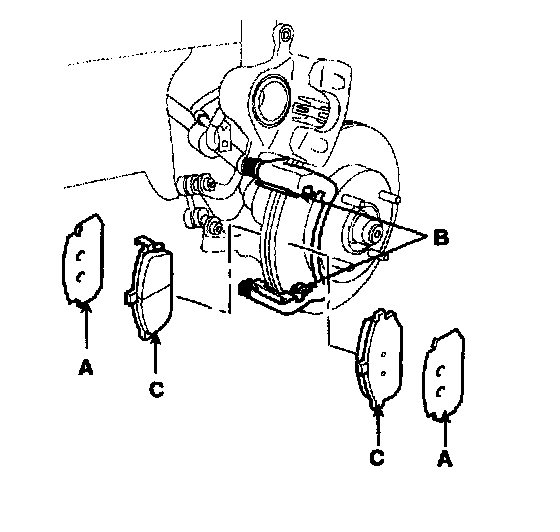 B
A
C
C
A