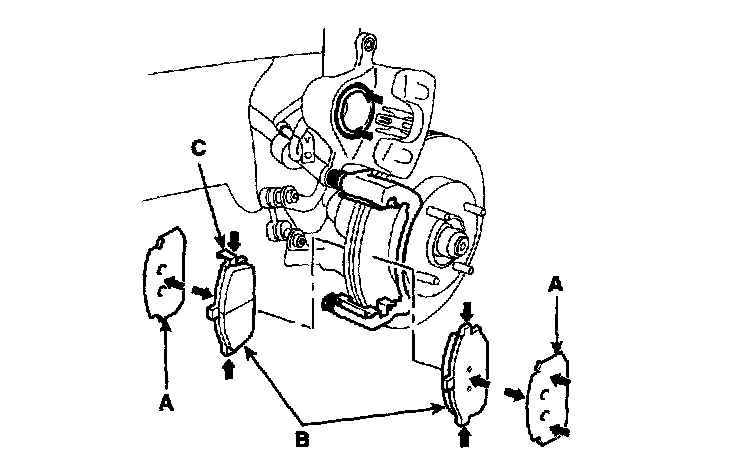 C
A
A
B