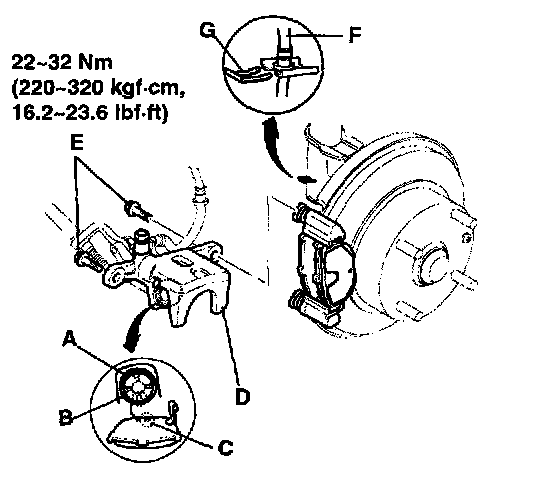 G
F
22~32 Nm
(220~320 kgf·cm,
16.2~23.6 lbf·ft)
E
A
B
C
D