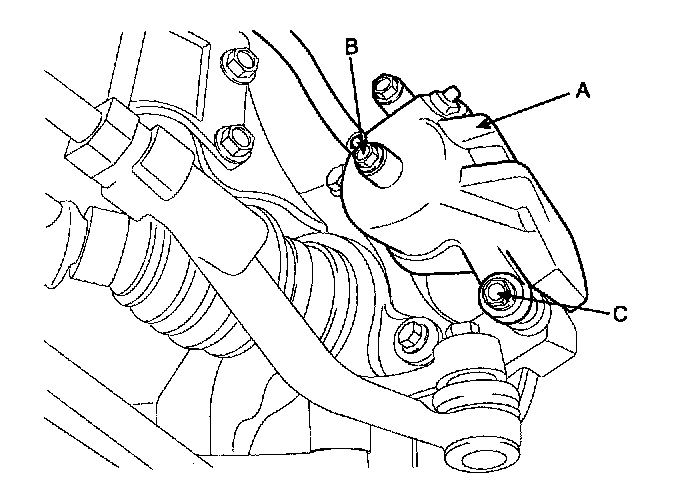 B
A
C