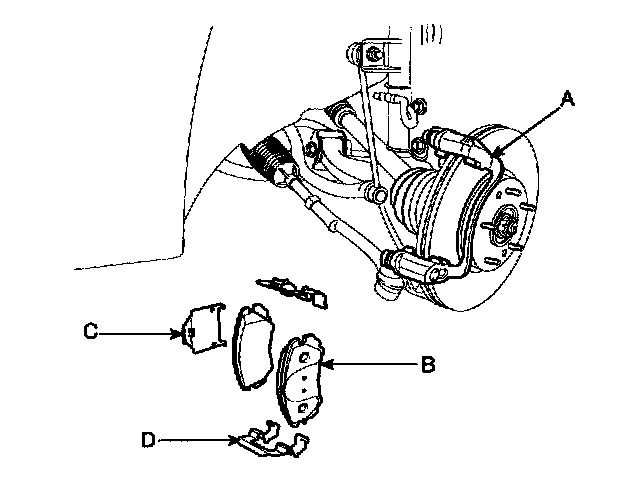 A
C
B
D