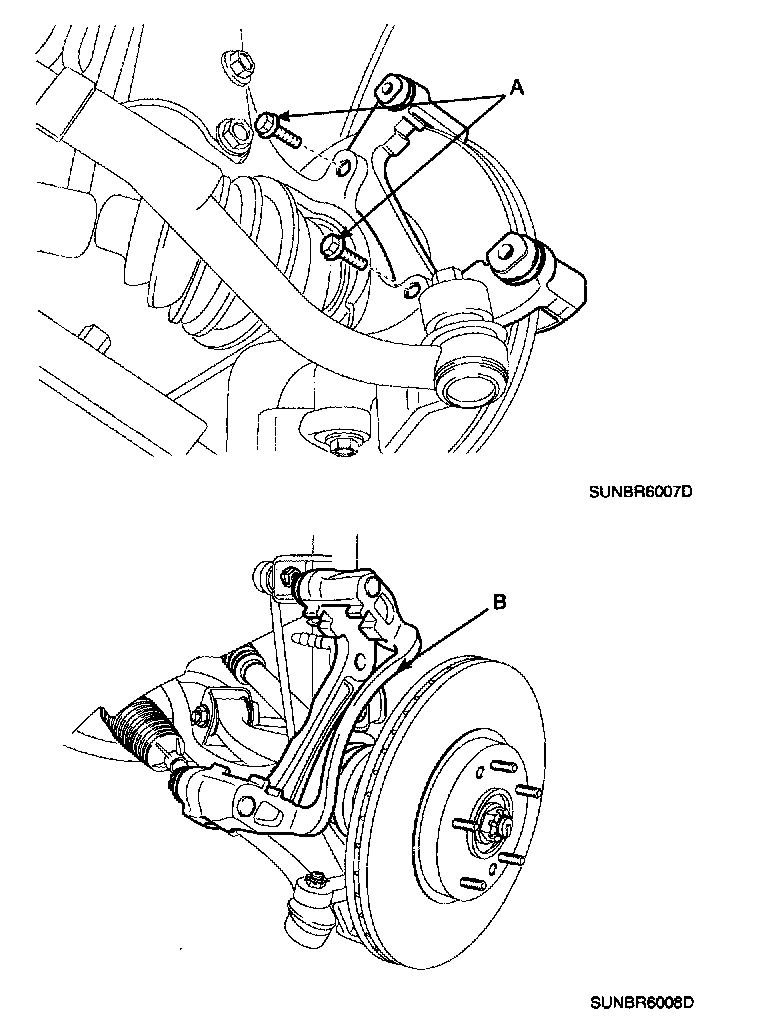 A

SUNBR6007D

B

SUNBR6008D