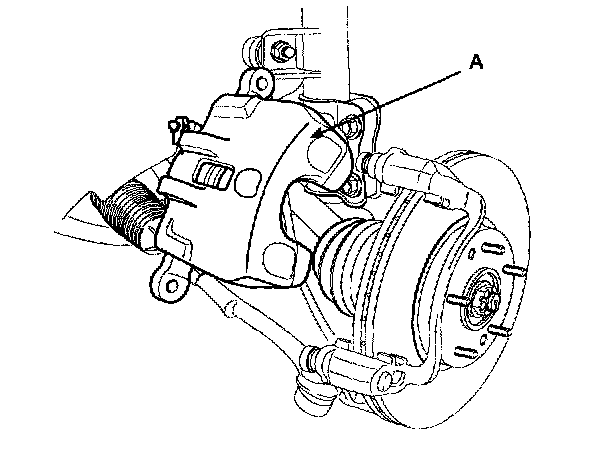 A