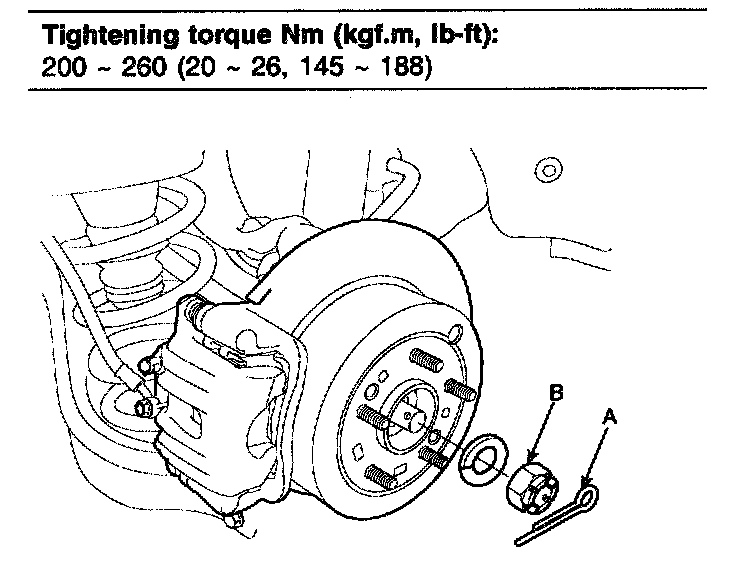 Tightening torque Nm (kgf.m, lb-ft):
200 ~ 260 (20 ~ 26, 145 ~ 188)

B
A