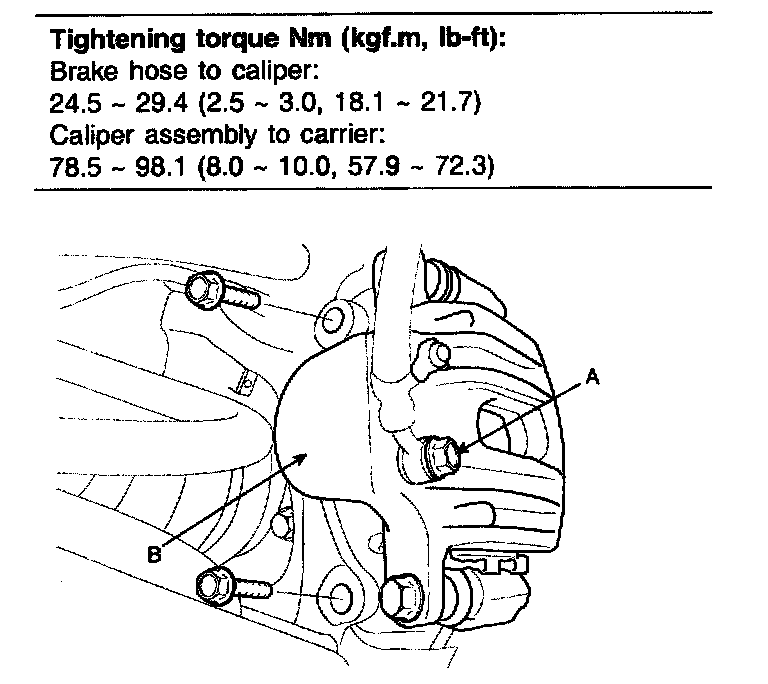 **Tightening torque Nm (kgf.m, lb-ft):**
Brake hose to caliper:
24.5 ~ 29.4 (2.5 ~ 3.0, 18.1 ~ 21.7)
Caliper assembly to carrier:
78.5 ~ 98.1 (8.0 ~ 10.0, 57.9 ~ 72.3)

A
B