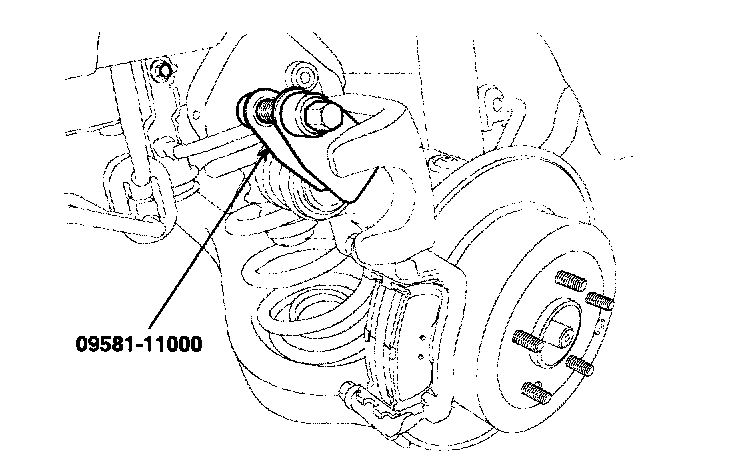 09581-11000