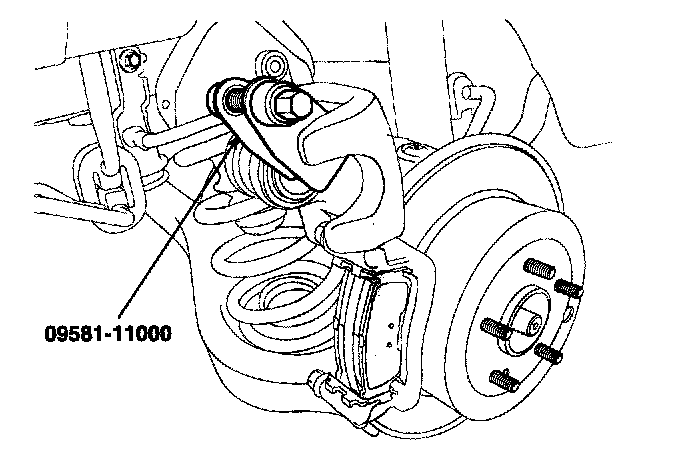 09581-11000