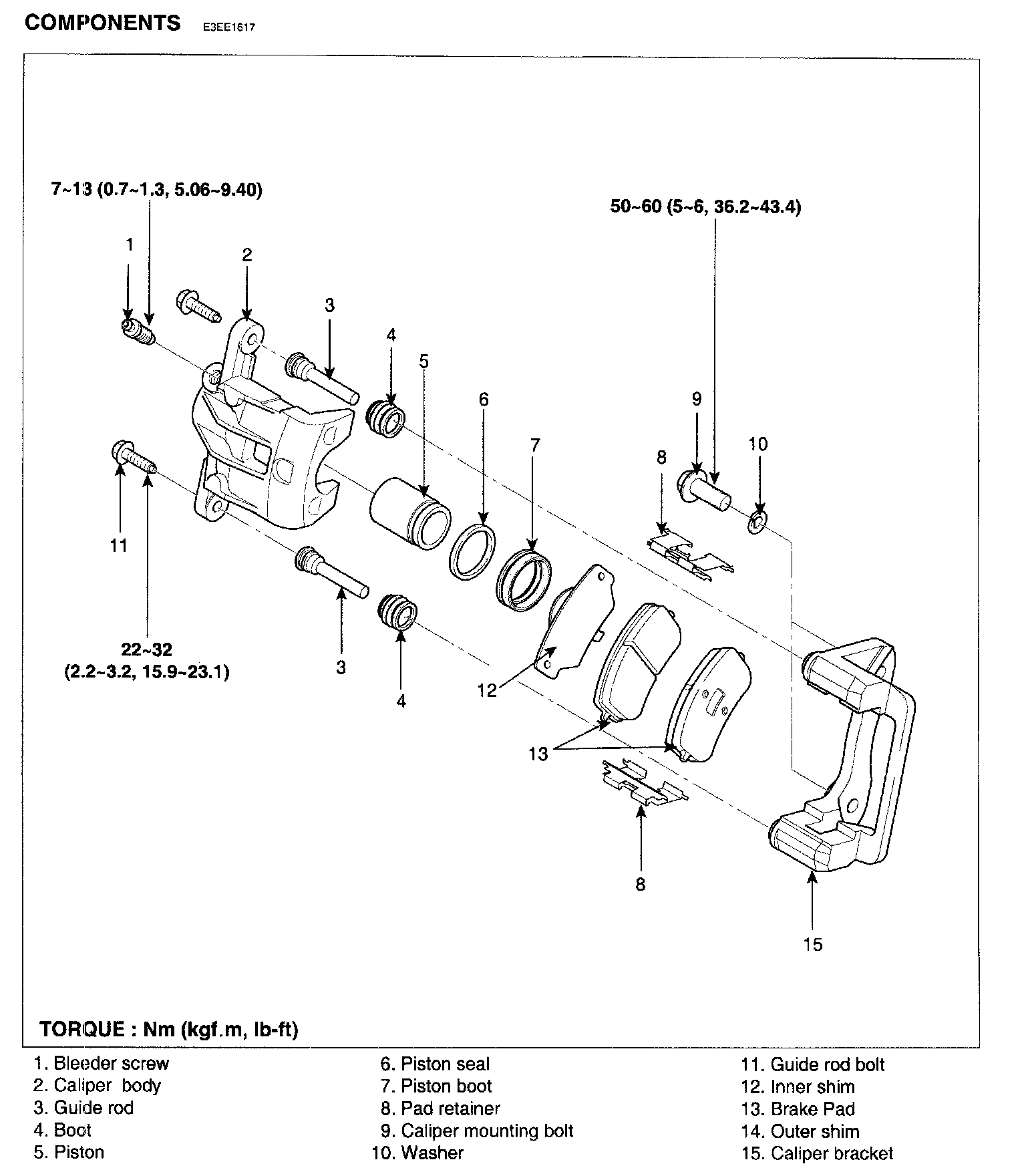 COMPONENTS E3EE1617

7~13 (0.7~1.3, 5.06~9.40)

50~60 (5~6, 36.2~43.4)

1

2

3

4

5

6

7

8

9

10

11

22~32
(2.2~3.2, 15.9~23.1)

3

4

12

13

8

15

TORQUE : Nm (kgf.m, lb-ft)

1. Bleeder screw
2. Caliper body
3. Guide rod
4. Boot
5. Piston

6. Piston seal
7. Piston boot
8. Pad retainer
9. Caliper mounting bolt
10. Washer

11. Guide rod bolt
12. Inner shim
13. Brake Pad
14. Outer shim
15. Caliper bracket