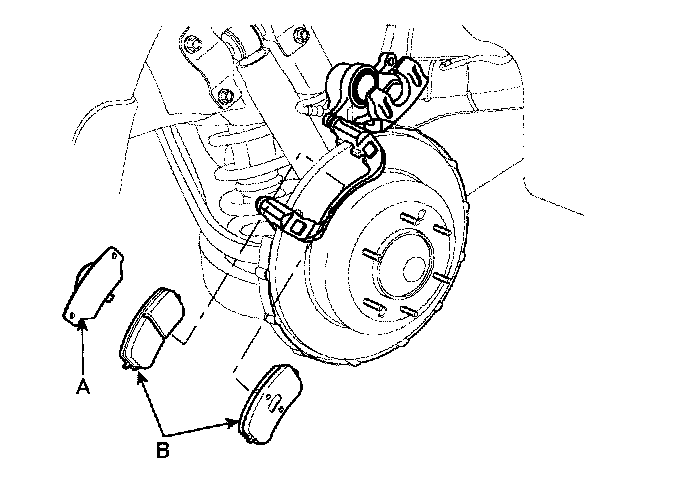 A

B